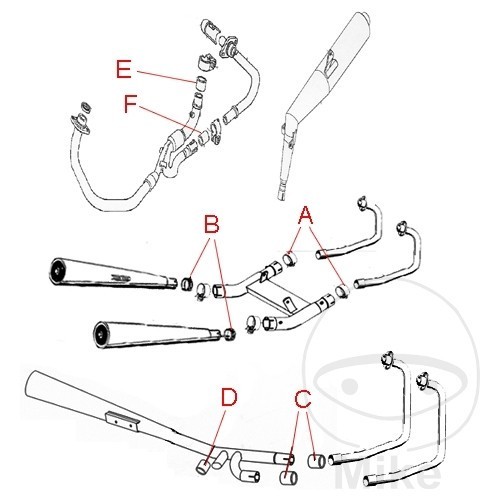 E
F
B
A
D
C
Mike